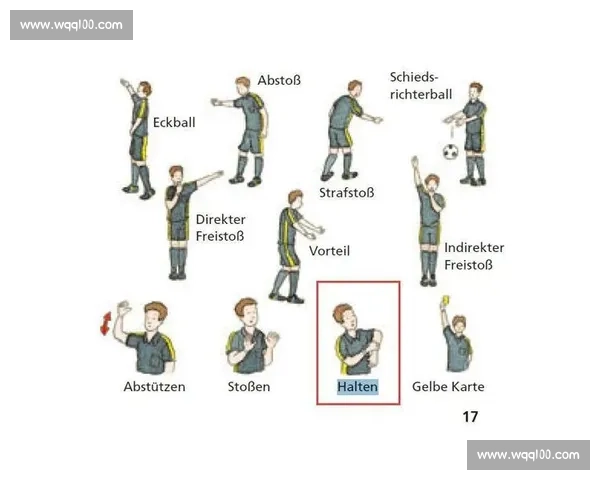 www.wqql00.com

Eckball

Abstoß

Strafstoß

Schiedsrichterball

Direkter Freistoß

Vorteil

Indirekter Freistoß

Abstützen

Stoßen

Halten

Gelbe Karte

17

www.wqql00.com